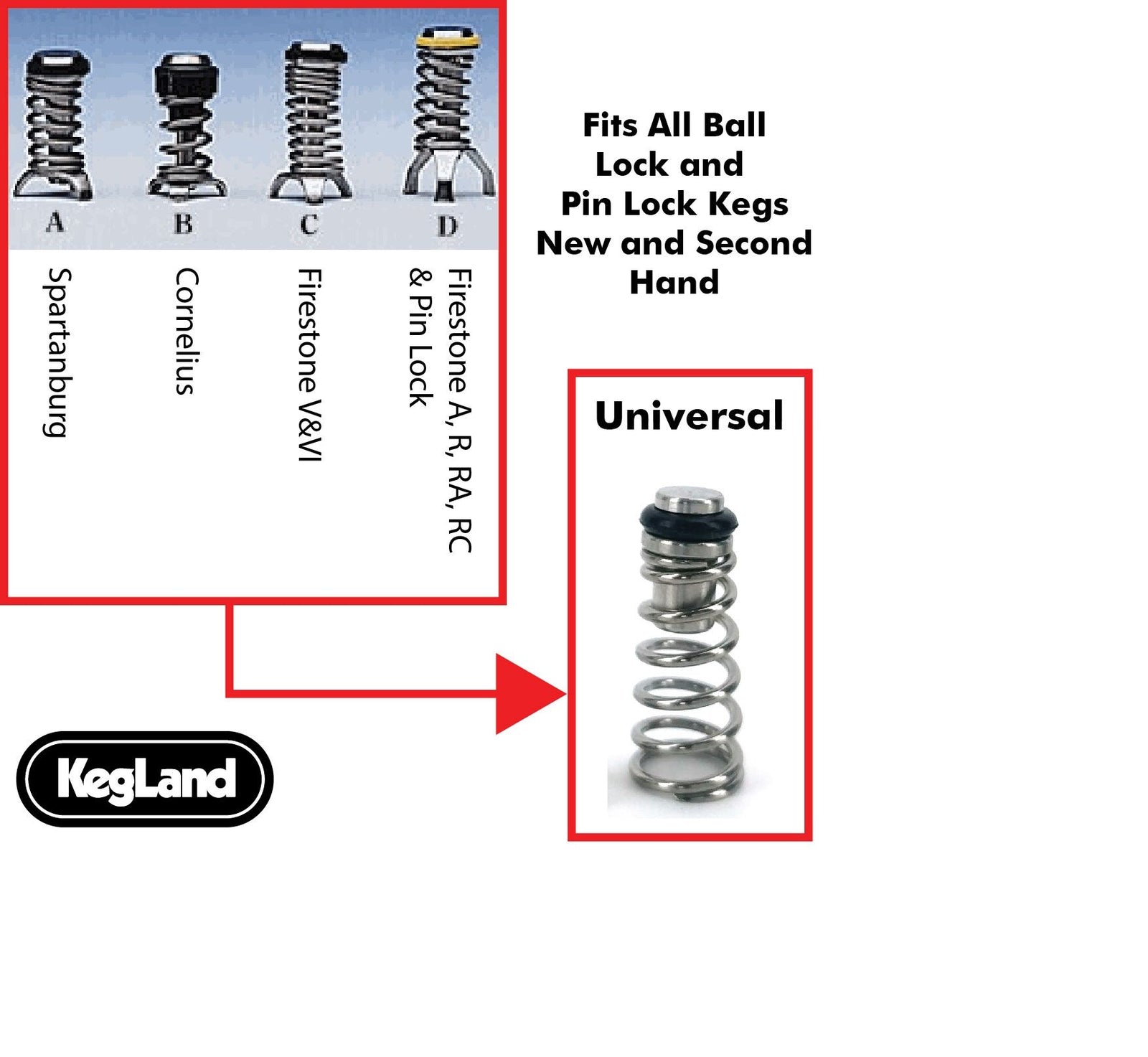 A B C D

Spartanburg

Cornelius

Firestone V&VI

Firestone A, R, RA, RC & Pin Lock

Fits All Ball Lock and Pin Lock Kegs New and Second Hand

Universal

KegLand